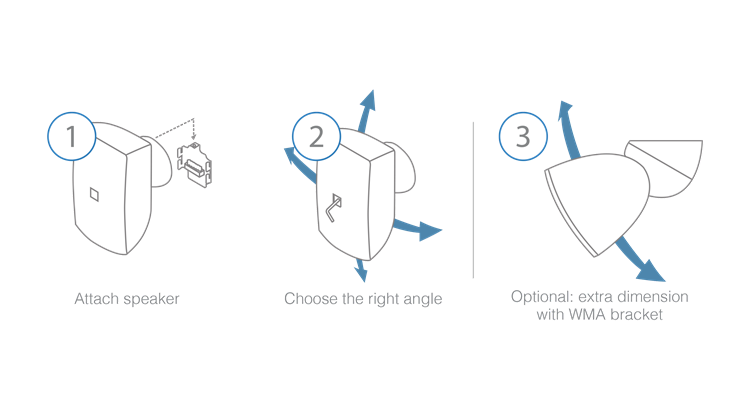 1

Attach speaker

2

Choose the right angle

3

Optional: extra dimension with WMA bracket