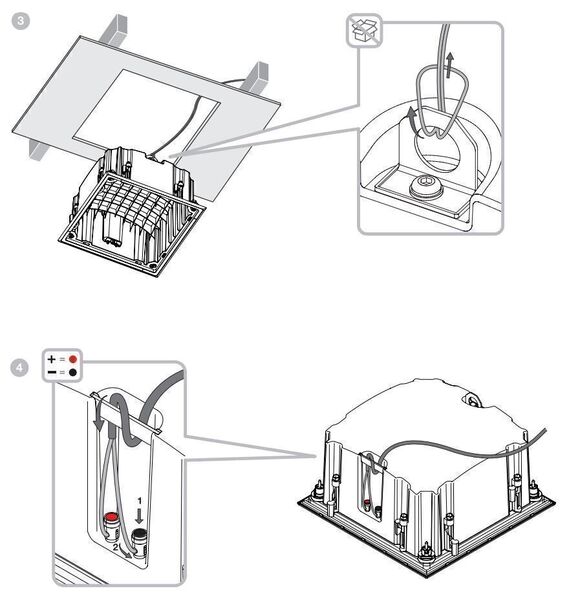 3

4

+ =
− =

1

2