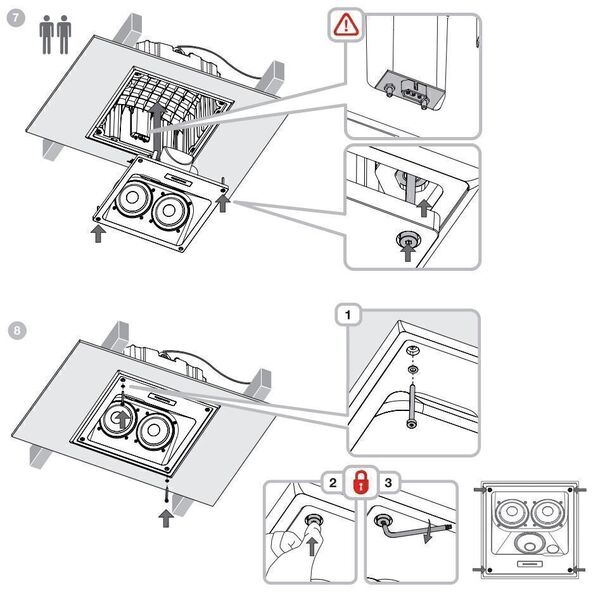 7

8

1

2

3