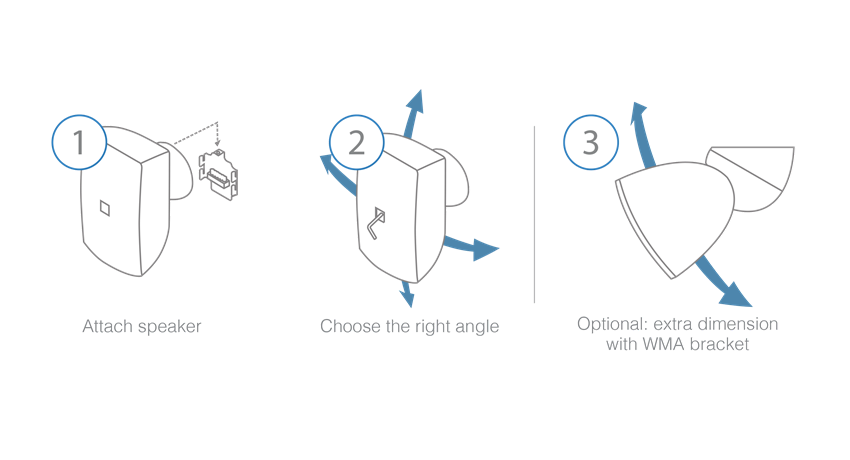 1

Attach speaker

2

Choose the right angle

3

Optional: extra dimension with WMA bracket