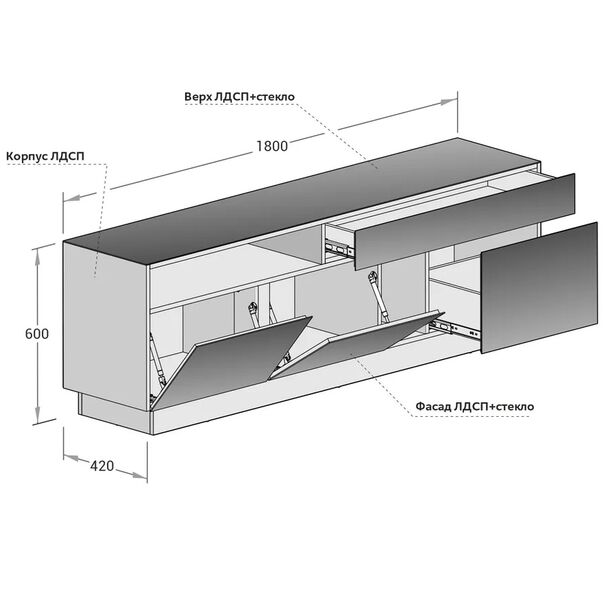 Верх ЛДСП+стекло

1800

Корпус ЛДСП

600

Фасад ЛДСП+стекло

420